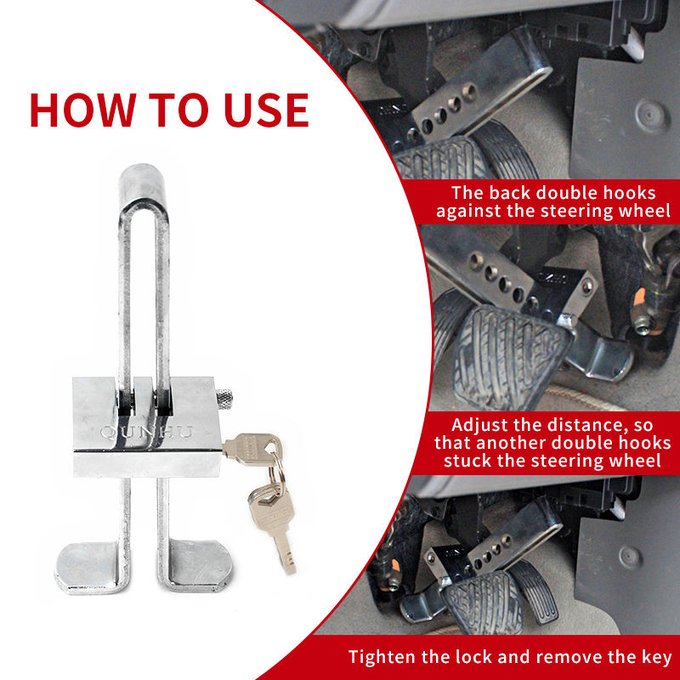 HOW TO USE

QUNHU

The back double hooks against the steering wheel

Adjust the distance, so that another double hooks stuck the steering wheel

Tighten the lock and remove the key