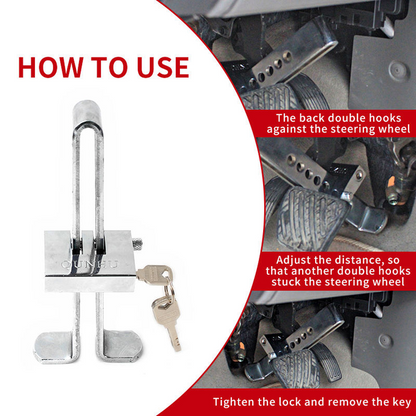 HOW TO USE

QUNHU

The back double hooks against the steering wheel

Adjust the distance, so that another double hooks stuck the steering wheel

Tighten the lock and remove the key